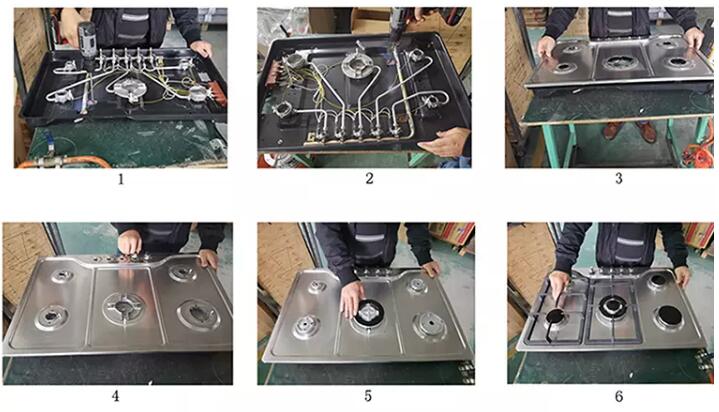 1

2

3

4

5

6